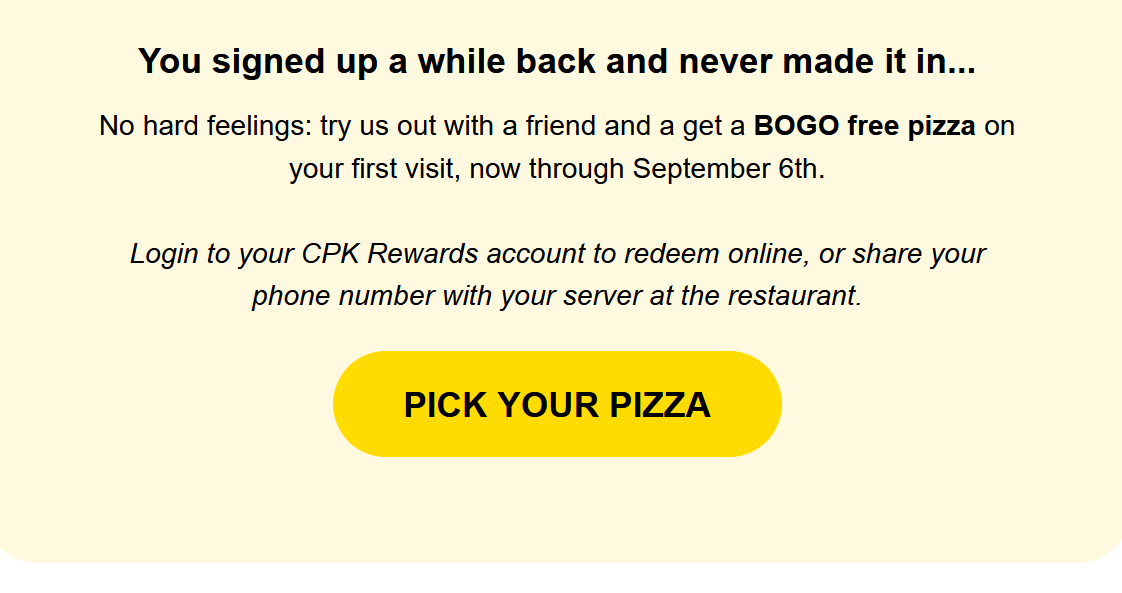 You signed up a while back and never made it in...

No hard feelings: try us out with a friend and a get a BOGO free pizza on your first visit, now through September 6th.

Login to your CPK Rewards account to redeem online, or share your phone number with your server at the restaurant.

PICK YOUR PIZZA